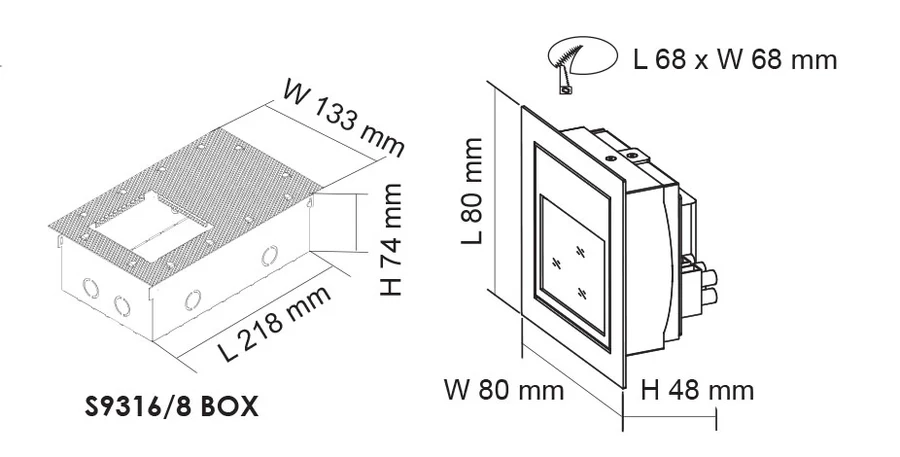 W 133 mm

H 74 mm

L 218 mm

S9316/8 BOX

L 68 x W 68 mm

L 80 mm

W 80 mm

H 48 mm